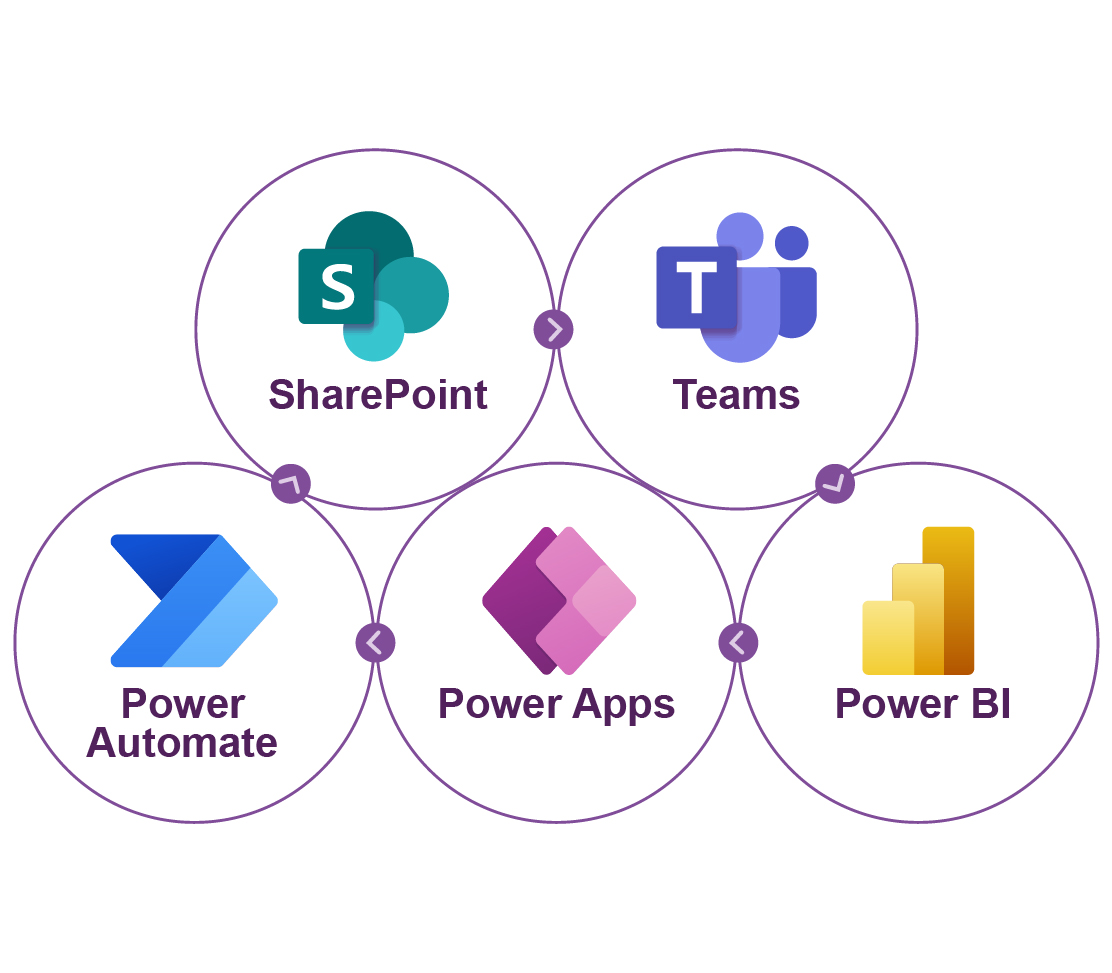 S
SharePoint

T
Teams

Power Automate

Power Apps

Power BI